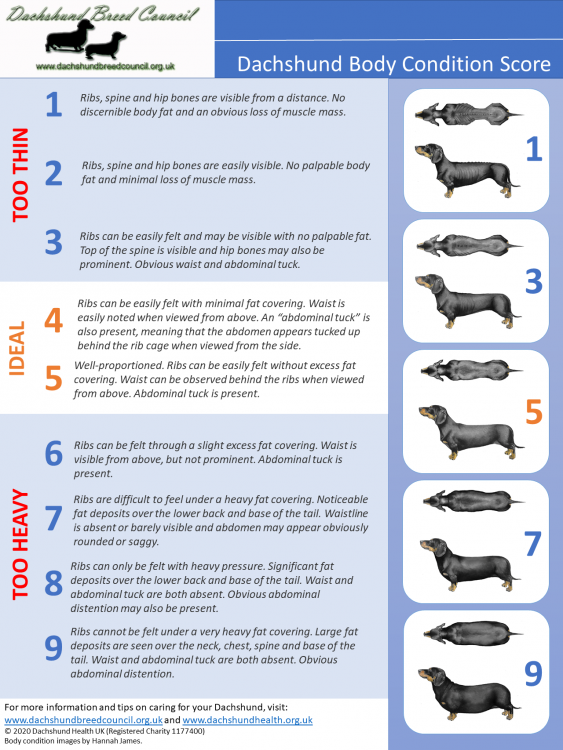 Dachshund Breed Council
www.dachshundbreedcouncil.org.uk

Dachshund Body Condition Score

TOO THIN

1 Ribs, spine and hip bones are visible from a distance. No discernible body fat and an obvious loss of muscle mass.

2 Ribs, spine and hip bones are easily visible. No palpable body fat and minimal loss of muscle mass.

3 Ribs can be easily felt and may be visible with no palpable fat. Top of the spine is visible and hip bones may also be prominent. Obvious waist and abdominal tuck.

IDEAL

4 Ribs can be easily felt with minimal fat covering. Waist is easily noted when viewed from above. An "abdominal tuck" is also present, meaning that the abdomen appears tucked up behind the rib cage when viewed from the side.

5 Well-proportioned. Ribs can be easily felt without excess fat covering. Waist can be observed behind the ribs when viewed from above. Abdominal tuck is present.

TOO HEAVY

6 Ribs can be felt through a slight excess fat covering. Waist is visible from above, but not prominent. Abdominal tuck is present.

7 Ribs are difficult to feel under a heavy fat covering. Noticeable fat deposits over the lower back and base of the tail. Waistline is absent or barely visible and abdomen may appear obviously rounded or saggy.

8 Ribs can only be felt with heavy pressure. Significant fat deposits over the lower back and base of the tail. Waist and abdominal tuck are both absent. Obvious abdominal distention may also be present.

9 Ribs cannot be felt under a very heavy fat covering. Large fat deposits are seen over the neck, chest, spine and base of the tail. Waist and abdominal tuck are both absent. Obvious abdominal distention.

1
3
5
7
9

For more information and tips on caring for your Dachshund, visit: www.dachshundbreedcouncil.org.uk and www.dachshundhealth.org.uk
© 2020 Dachshund Health UK (Registered Charity 1177400)
Body condition images by Hannah James.